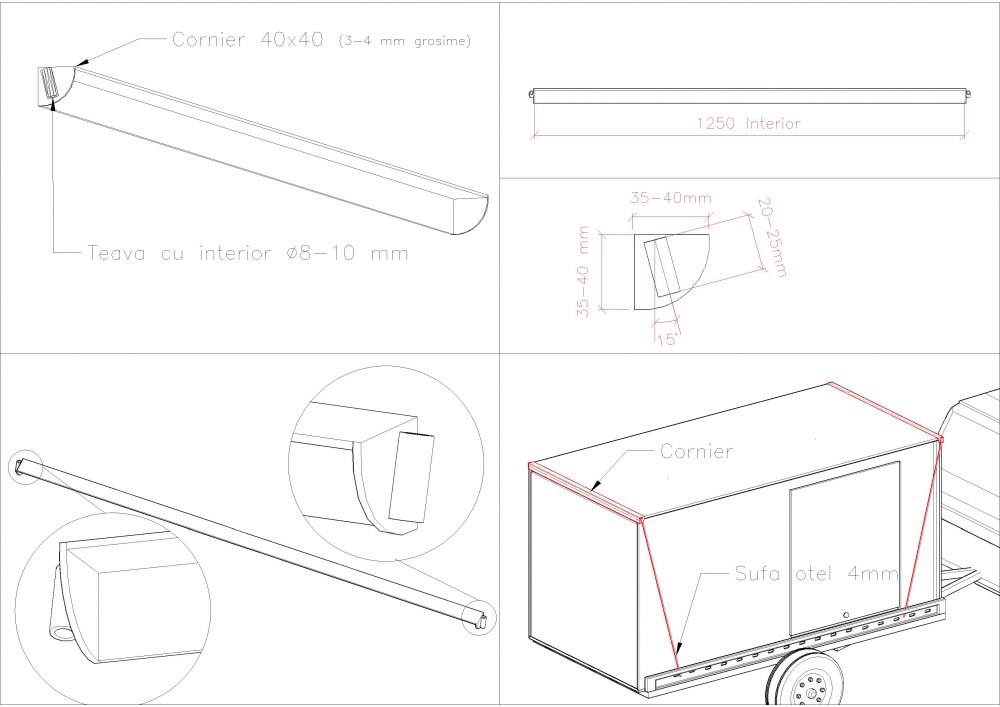 Cornier 40x40 (3-4 mm grosime)

Teava cu interior ø8-10 mm

1250 Interior

35-40mm

20-25mm

35-40 mm

15'

Cornier

Sufa otel 4mm